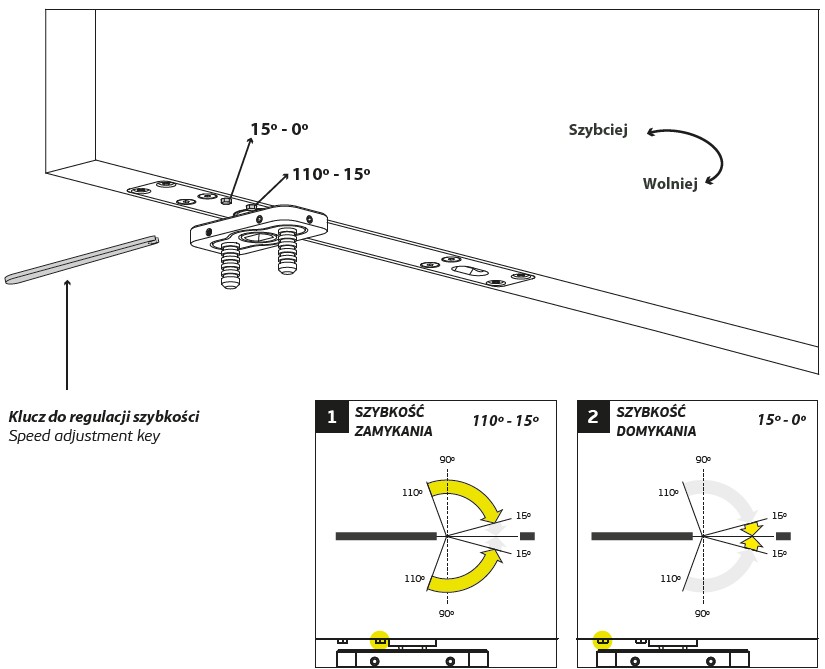 15º - 0º

110º - 15º

Szybciej

Wolniej

Klucz do regulacji szybkości
Speed adjustment key

1 SZYBKOŚĆ ZAMYKANIA 110º - 15º

90º
110º
15º
15º
110º
90º

2 SZYBKOŚĆ DOMYKANIA 15º - 0º

90º
110º
15º
15º
110º
90º